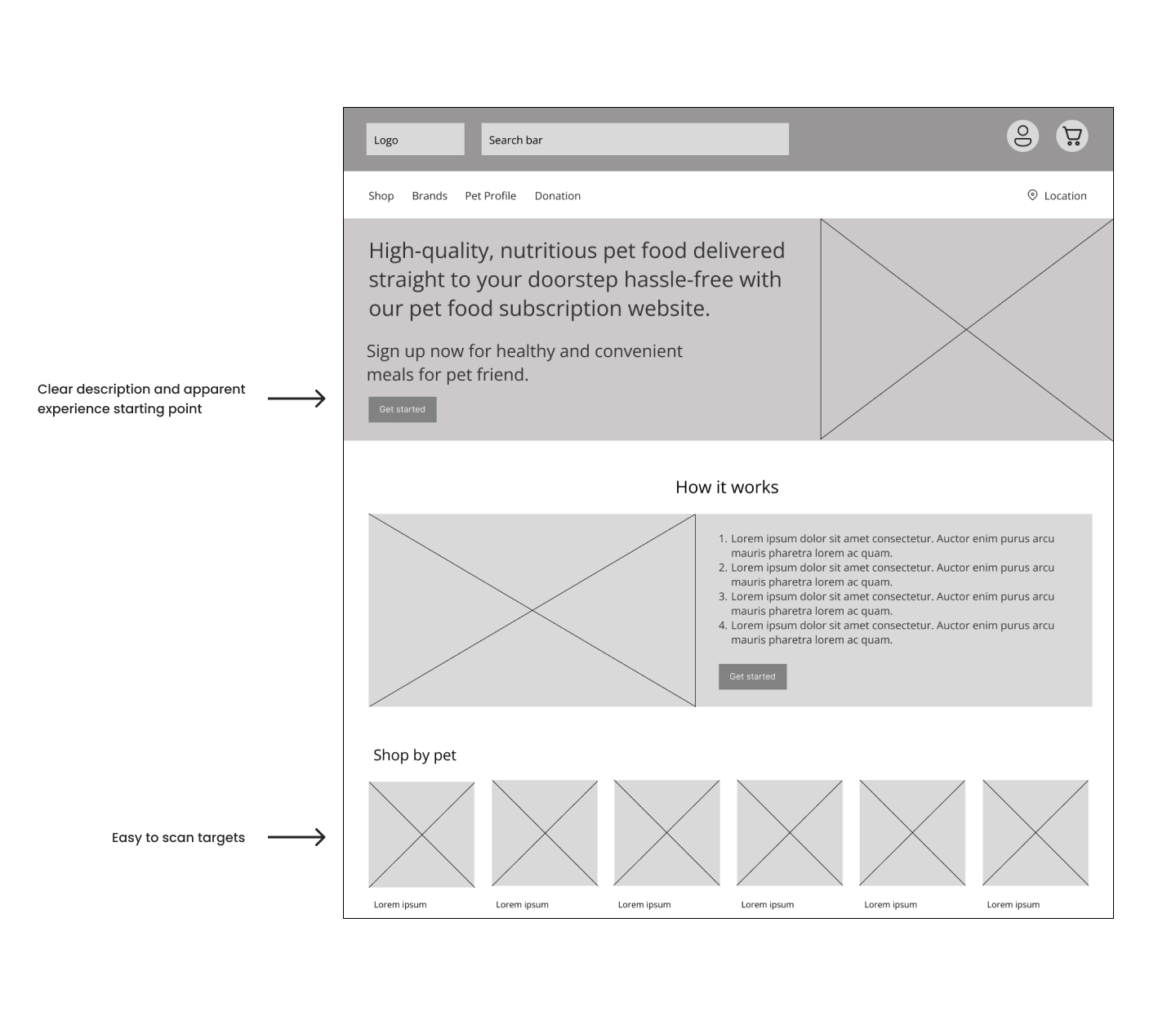 Logo

Search bar

Shop Brands Pet Profile Donation

Location

High-quality, nutritious pet food delivered straight to your doorstep hassle-free with our pet food subscription website.

Sign up now for healthy and convenient meals for pet friend.

Get started

Clear description and apparent experience starting point

How it works

1. Lorem ipsum dolor sit amet consectetur. Auctor enim purus arcu mauris pharetra lorem ac quam.
2. Lorem ipsum dolor sit amet consectetur. Auctor enim purus arcu mauris pharetra lorem ac quam.
3. Lorem ipsum dolor sit amet consectetur. Auctor enim purus arcu mauris pharetra lorem ac quam.
4. Lorem ipsum dolor sit amet consectetur. Auctor enim purus arcu mauris pharetra lorem ac quam.

Get started

Shop by pet

Easy to scan targets

Lorem ipsum Lorem ipsum Lorem ipsum Lorem ipsum Lorem ipsum Lorem ipsum