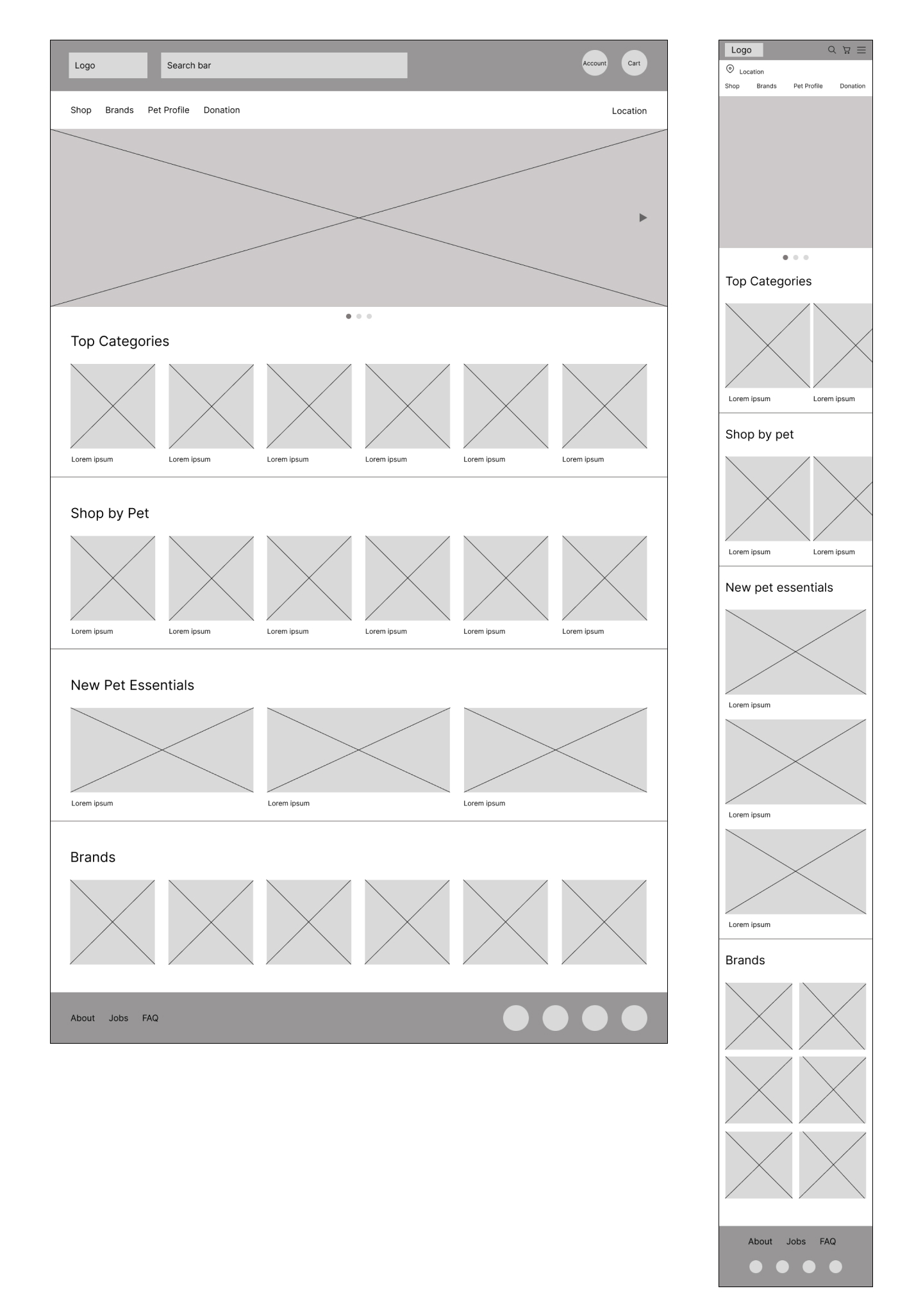 Logo

Search bar

Account

Cart

Shop Brands Pet Profile Donation

Location

Top Categories

Lorem ipsum Lorem ipsum Lorem ipsum Lorem ipsum Lorem ipsum Lorem ipsum

Shop by Pet

Lorem ipsum Lorem ipsum Lorem ipsum Lorem ipsum Lorem ipsum Lorem ipsum

New Pet Essentials

Lorem ipsum Lorem ipsum Lorem ipsum

Brands

About Jobs FAQ

Logo

Location

Shop Brands Pet Profile Donation

Top Categories

Lorem ipsum Lorem ipsum

Shop by pet

Lorem ipsum Lorem ipsum

New pet essentials

Lorem ipsum

Lorem ipsum

Lorem ipsum

Brands

About Jobs FAQ